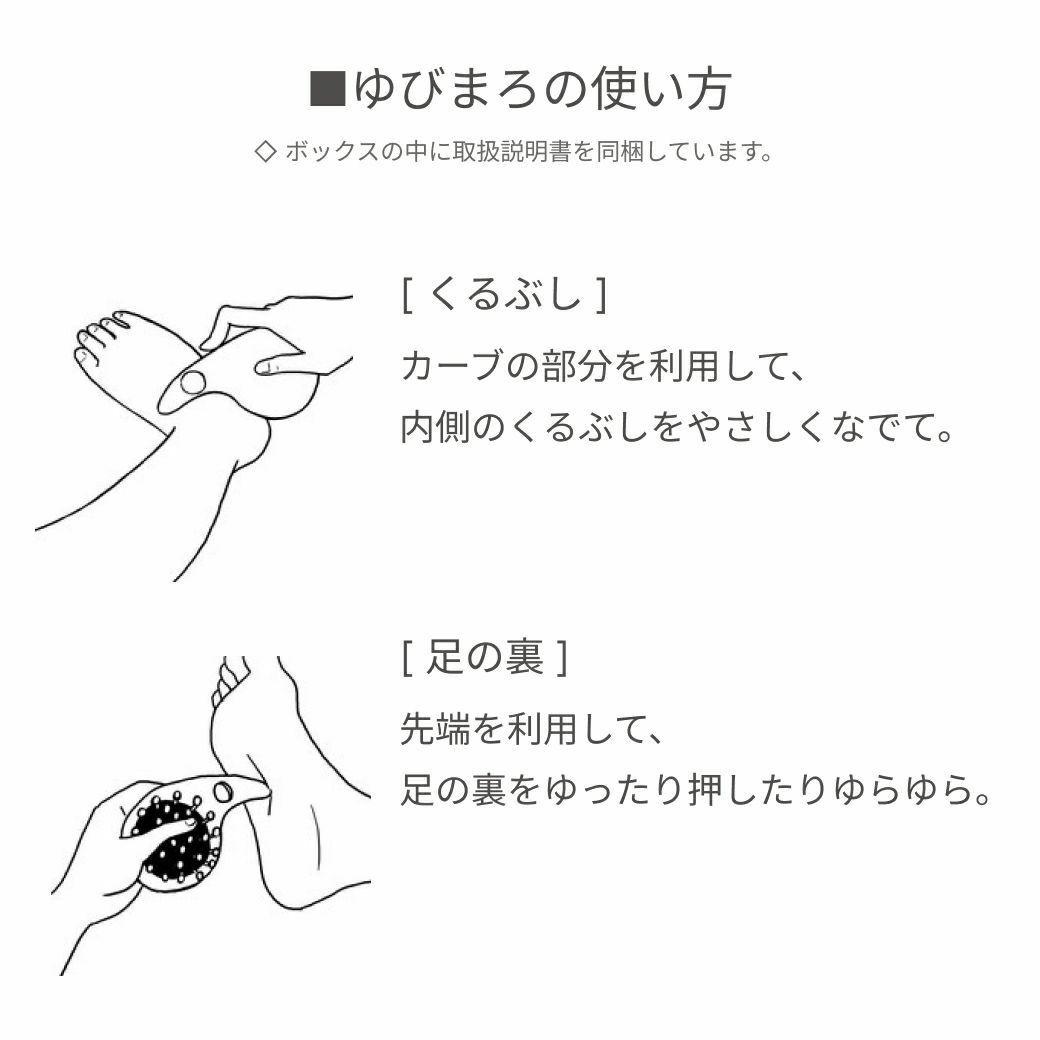 ■ゆびまろの使い方

◇ ボックスの中に取扱説明書を同梱しています。

[ くるぶし ]

カーブの部分を利用して、
内側のくるぶしをやさしくなでて。

[ 足の裏 ]

先端を利用して、
足の裏をゆったり押したりゆらゆら。